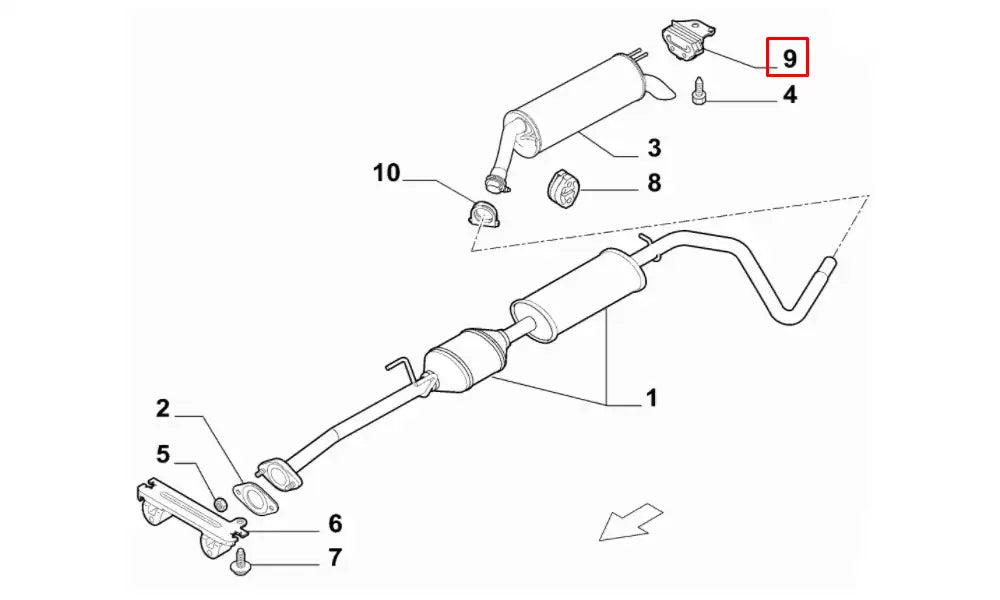 9
4
3
10
8
1
2
5
6
7