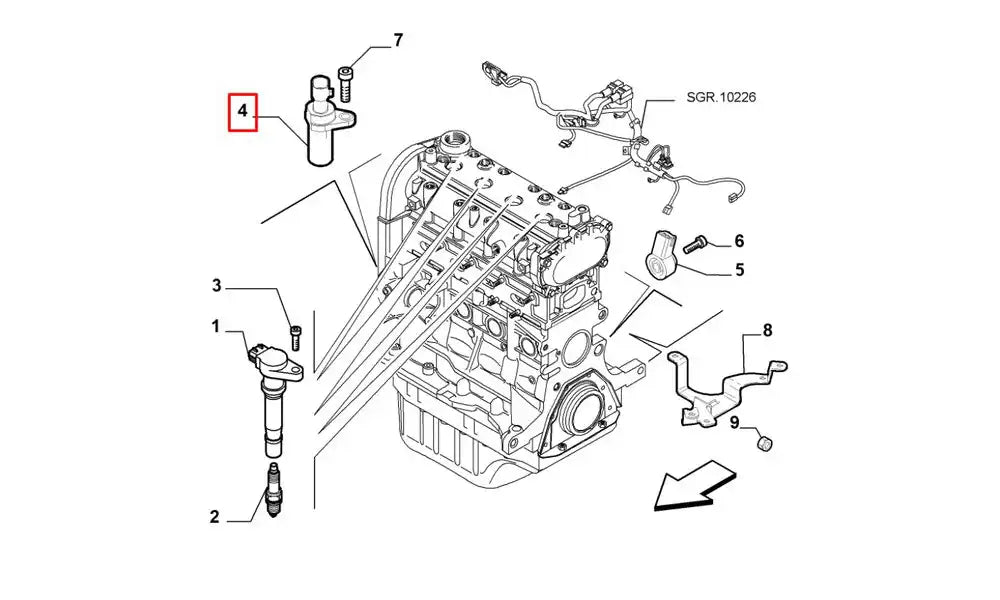 7
4
SGR.10226
6
5
3
1
8
9
2