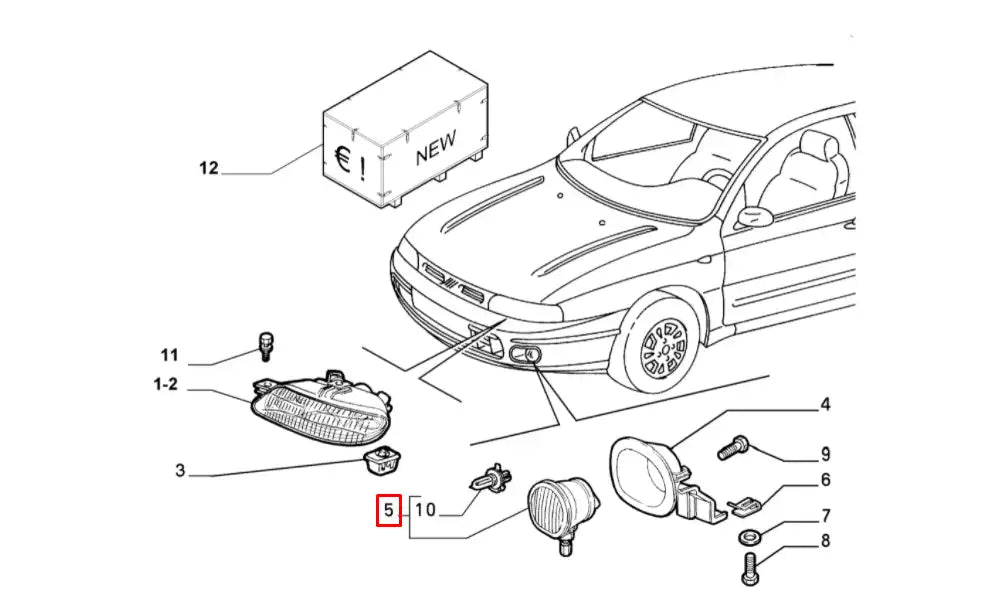 12
€ !
NEW
11
1-2
3
5
10
4
9
6
7
8