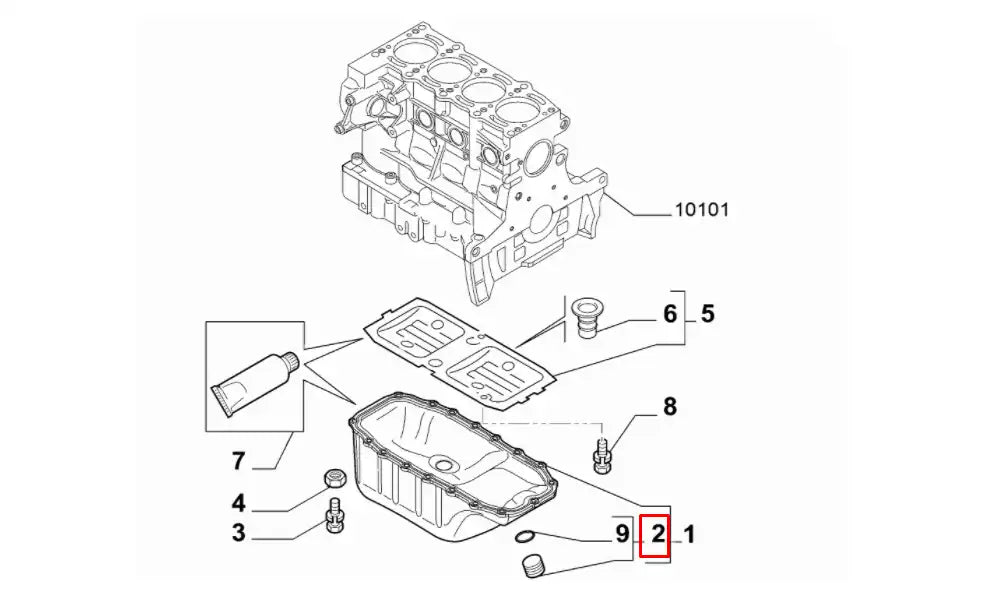 10101
6
5
8
7
4
3
9
2
1