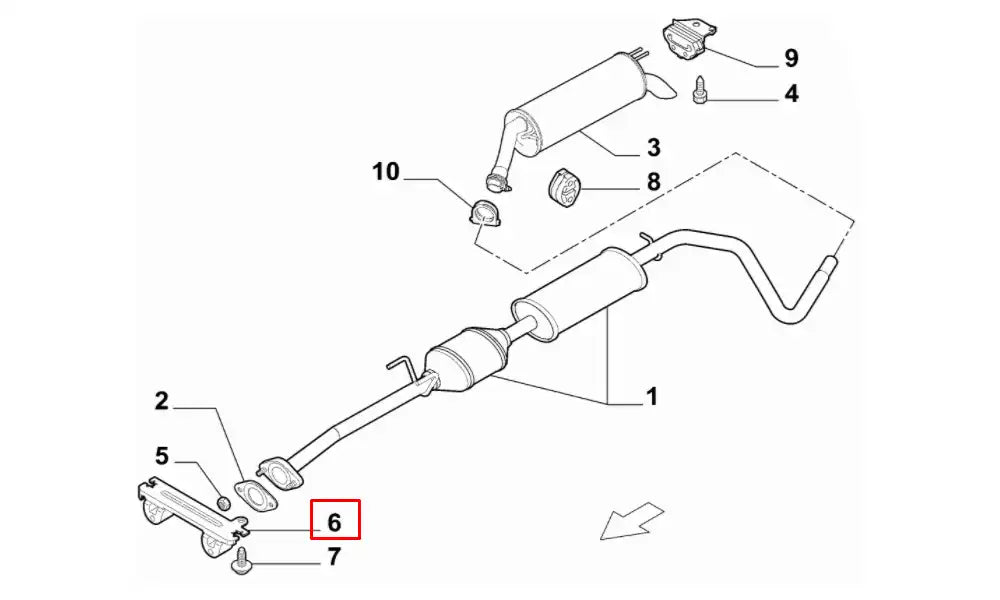 9
4
3
10
8
1
2
5
6
7