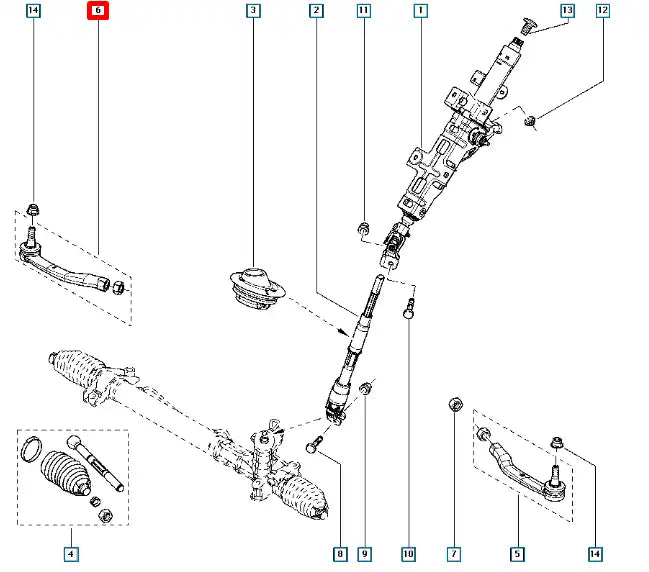 14
6
3
2
11
1
13
12
4
8
9
10
7
5
14