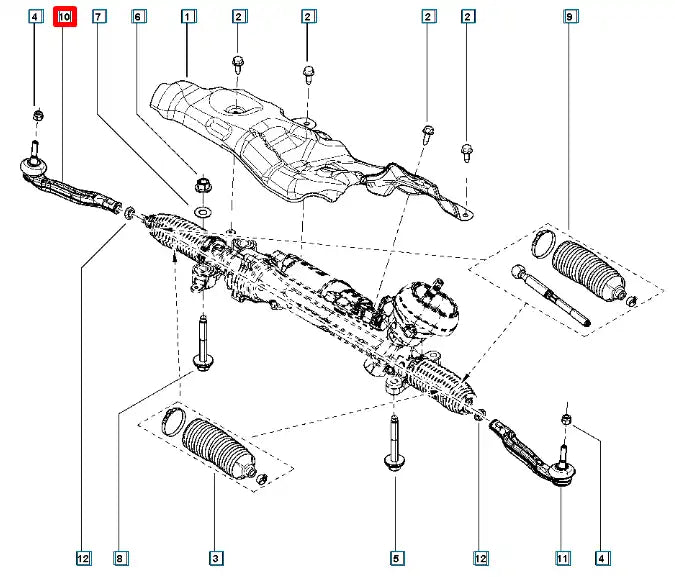 4
10
7
6
1
2
2
2
2
9
12
8
3
5
12
11
4