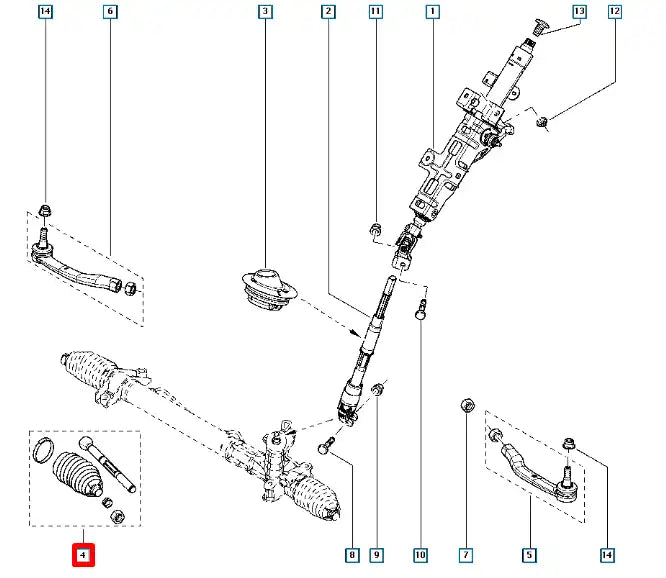 14
6
3
2
11
1
13
12
4
8
9
10
7
5
14