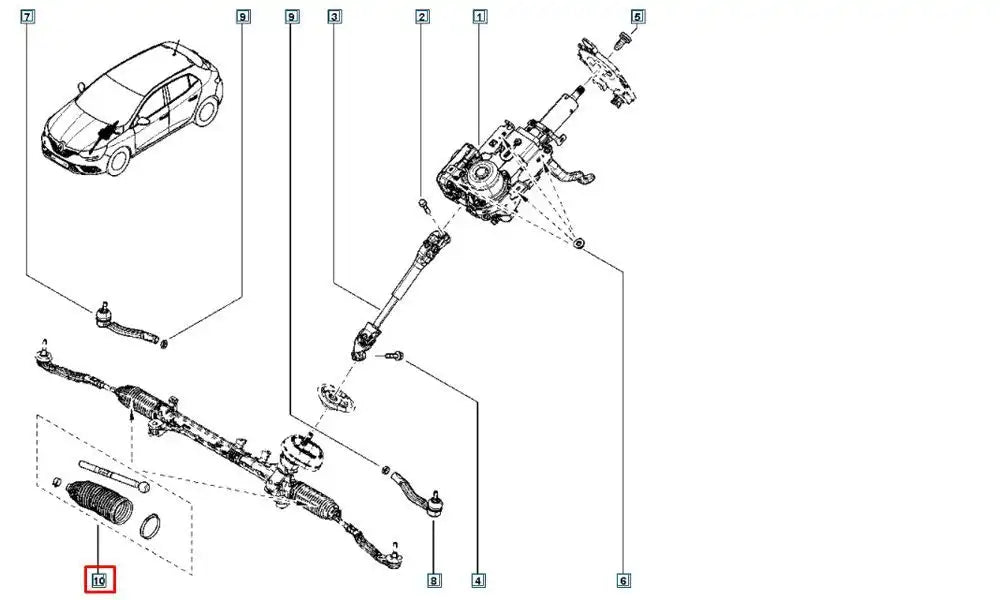 7
9
9
3
2
1
5
10
8
4
6