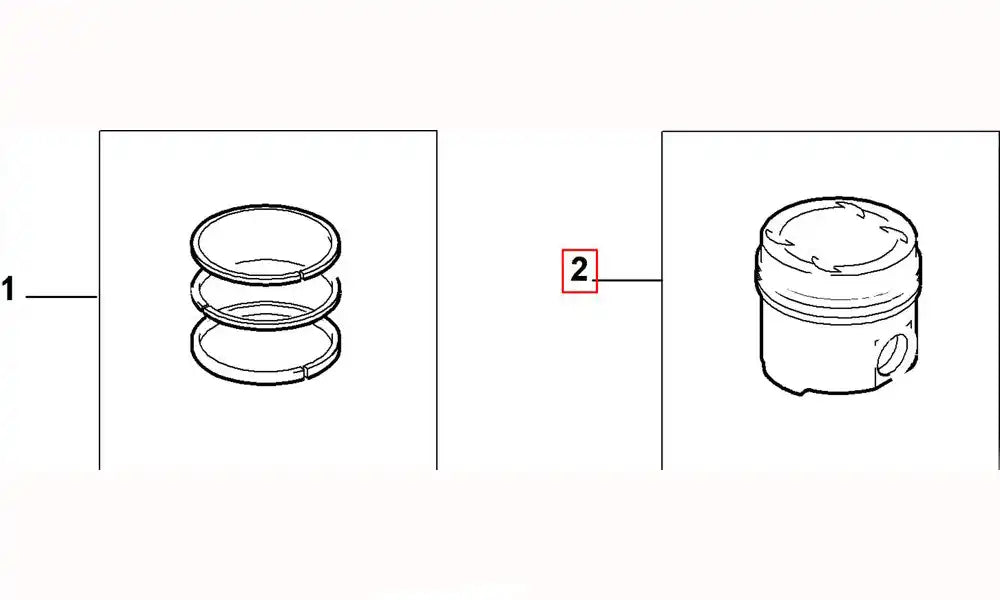 1

2