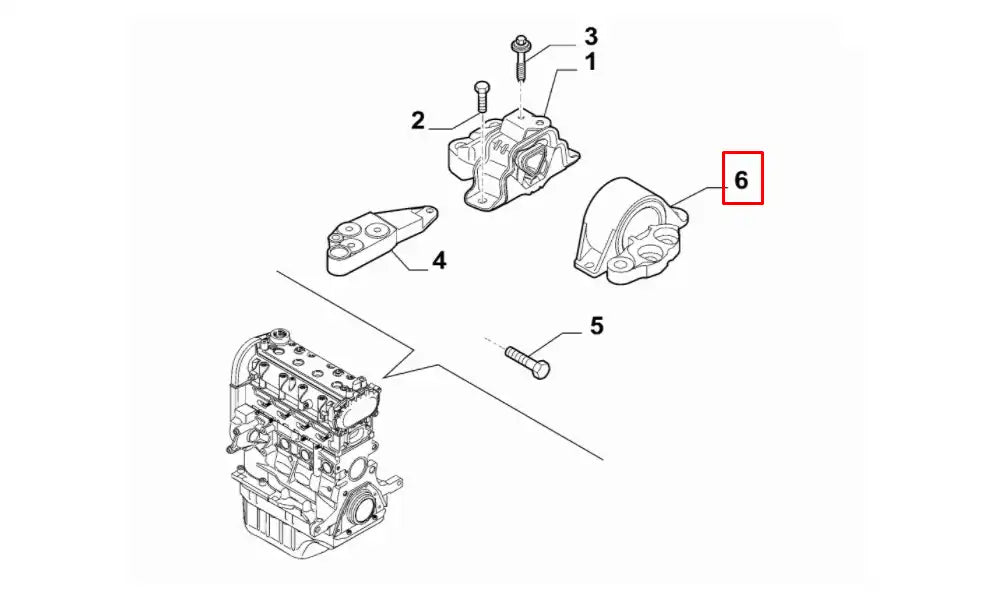 3
1
2
6
4
5