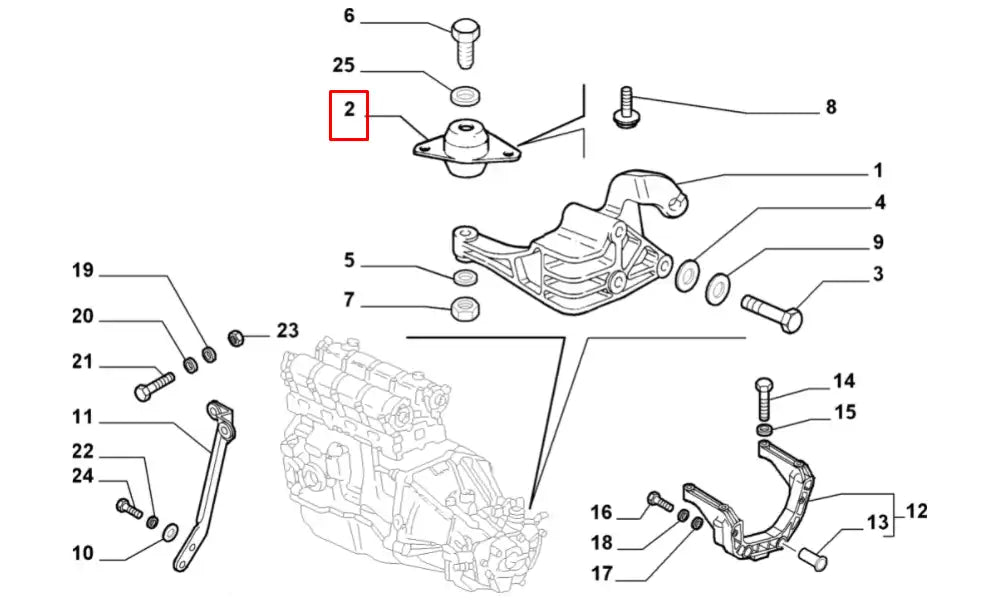 6
25
2
8
1
4
9
3
5
7
19
20
23
21
11
22
24
10
14
15
16
18
17
13
12