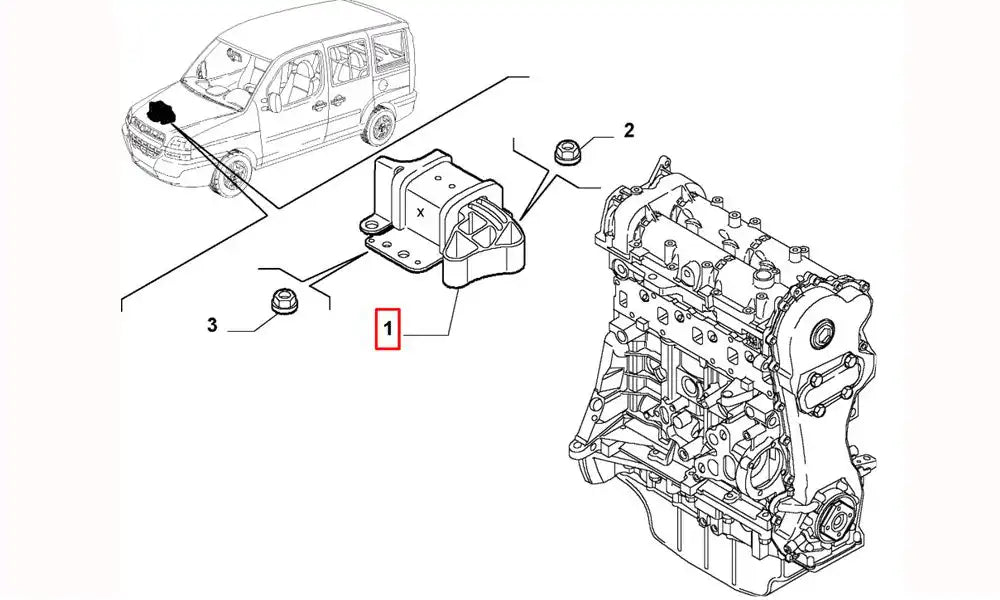 2

X

3

1