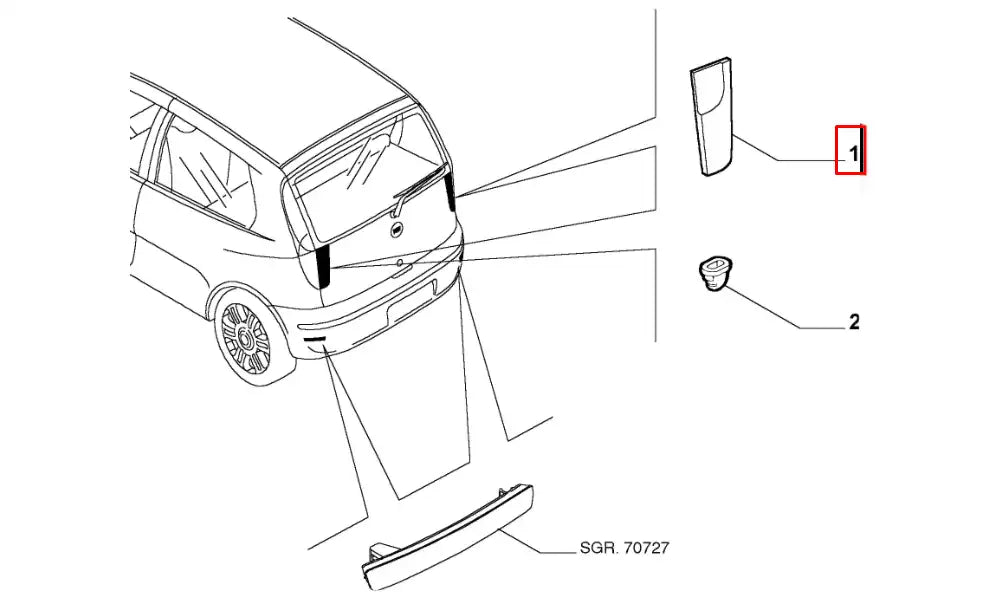 1
2
SGR. 70727