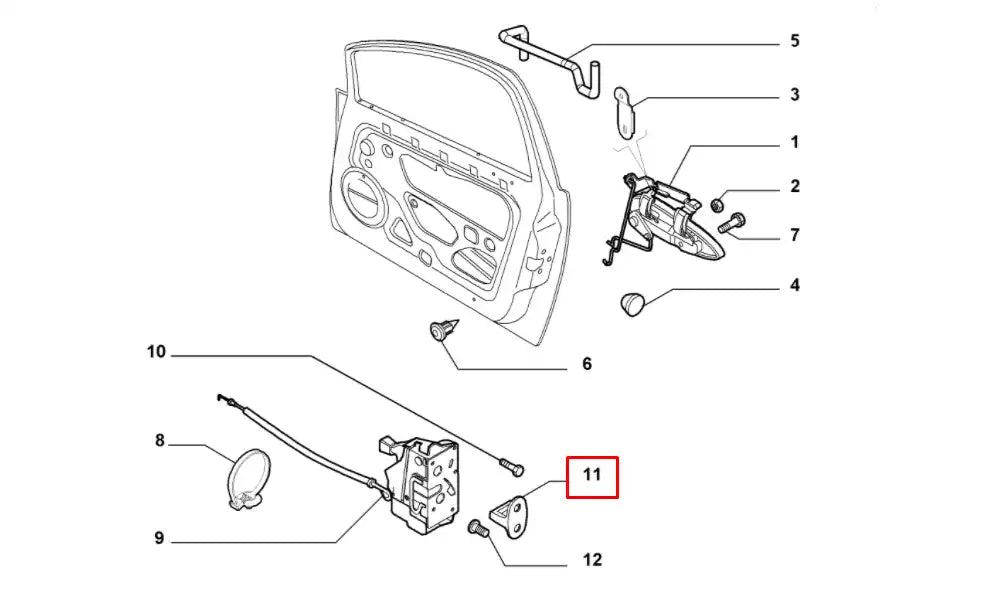 5
3
1
2
7
4
6
10
8
11
9
12