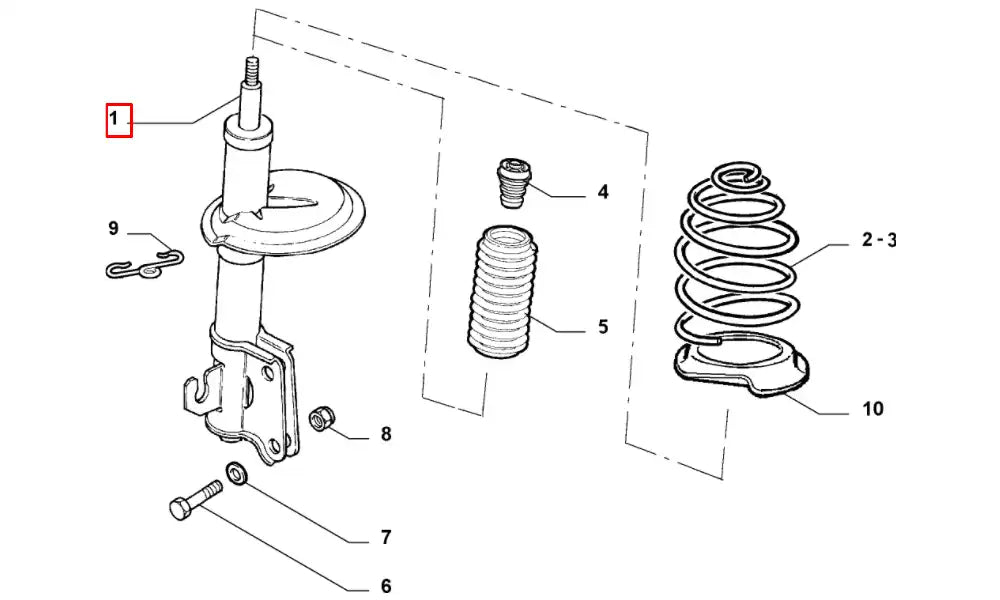 1
9
4
2 - 3
5
10
8
7
6