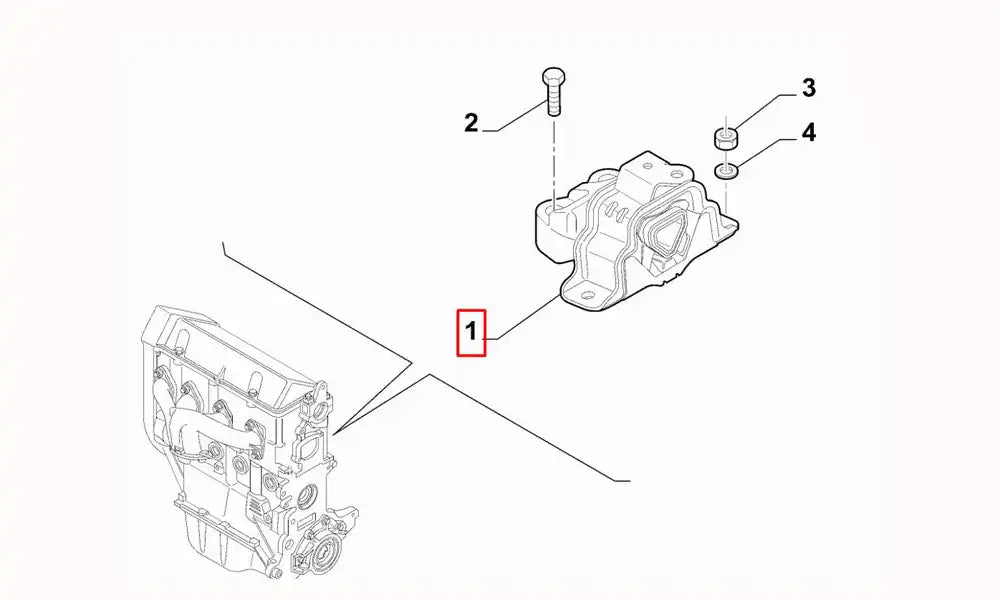 2
3
4
1