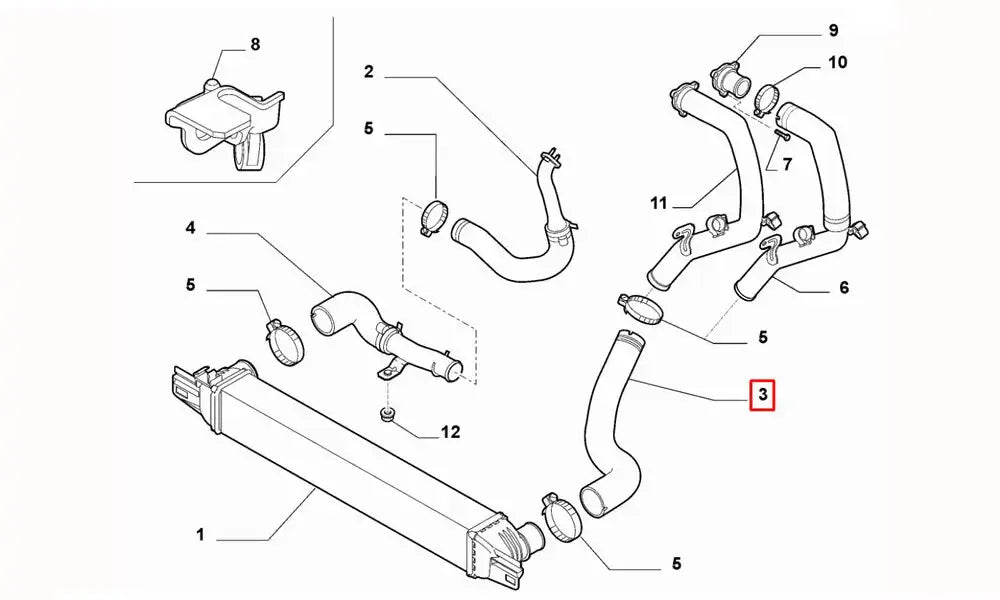 8
2
9
10
5
7
11
4
5
6
5
3
12
1
5