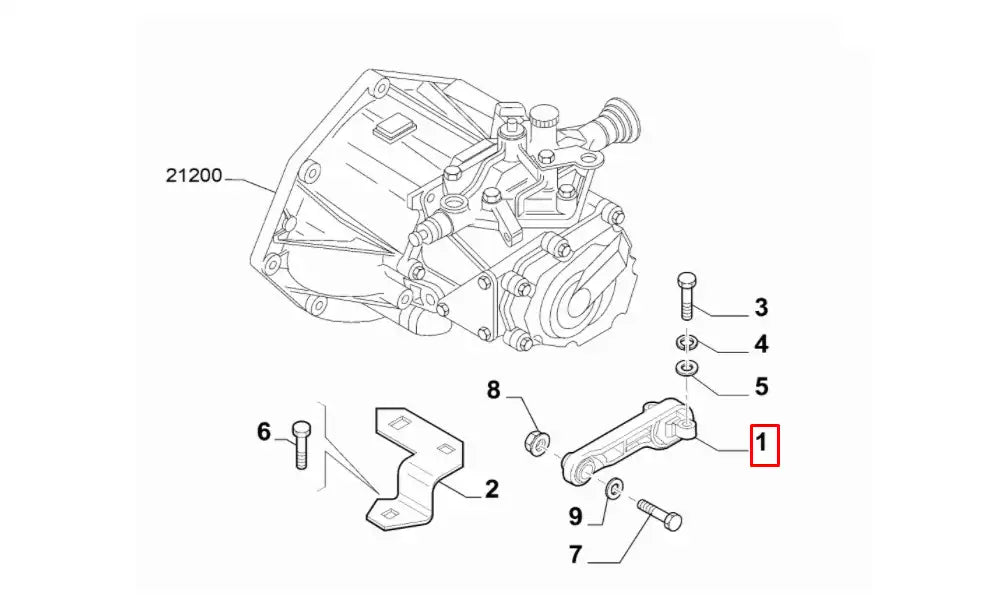 21200

3

4

5

8

1

6

2

9

7