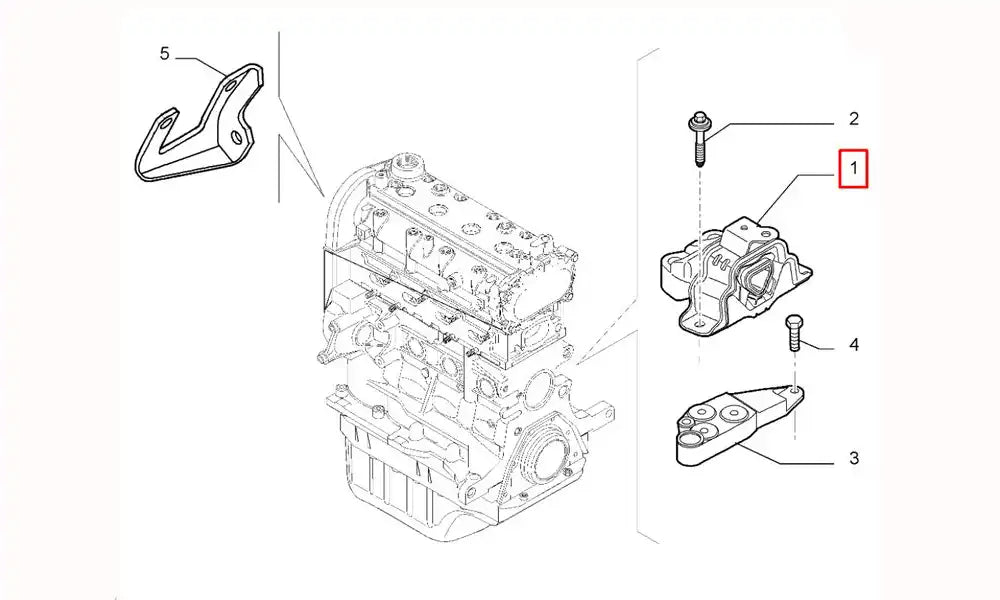 5
2
1
4
3