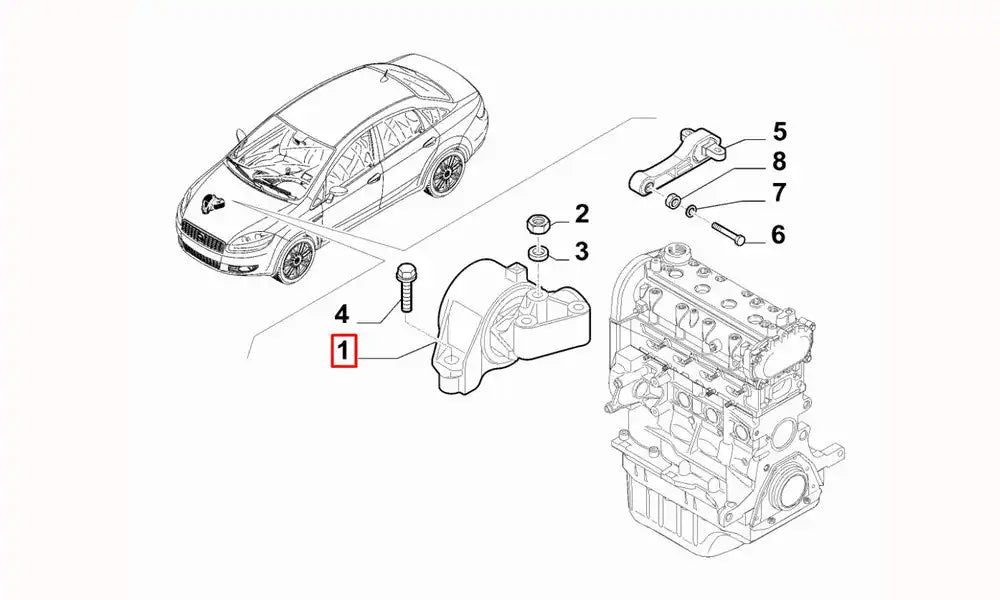 5
8
7
6
2
3
4
1