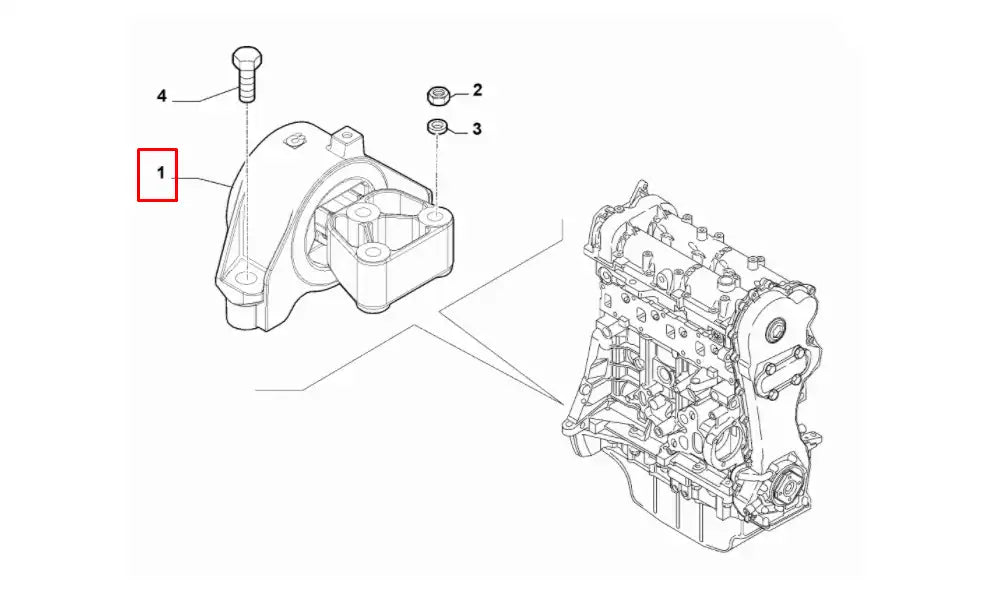 4
2
3
1