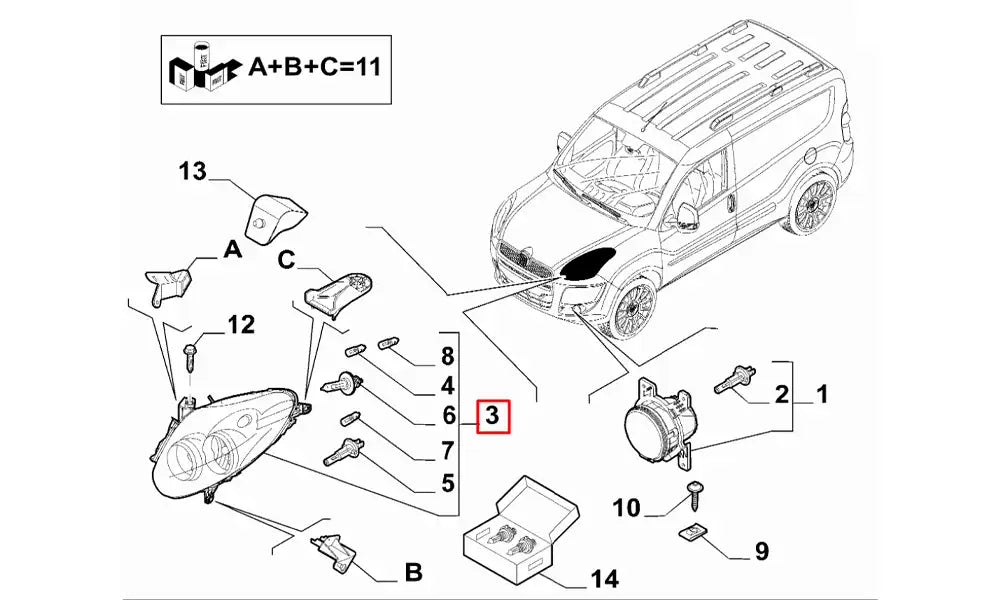 A+B+C=11

13

A

C

12

8

4

6

3

7

5

2

1

10

9

B

14