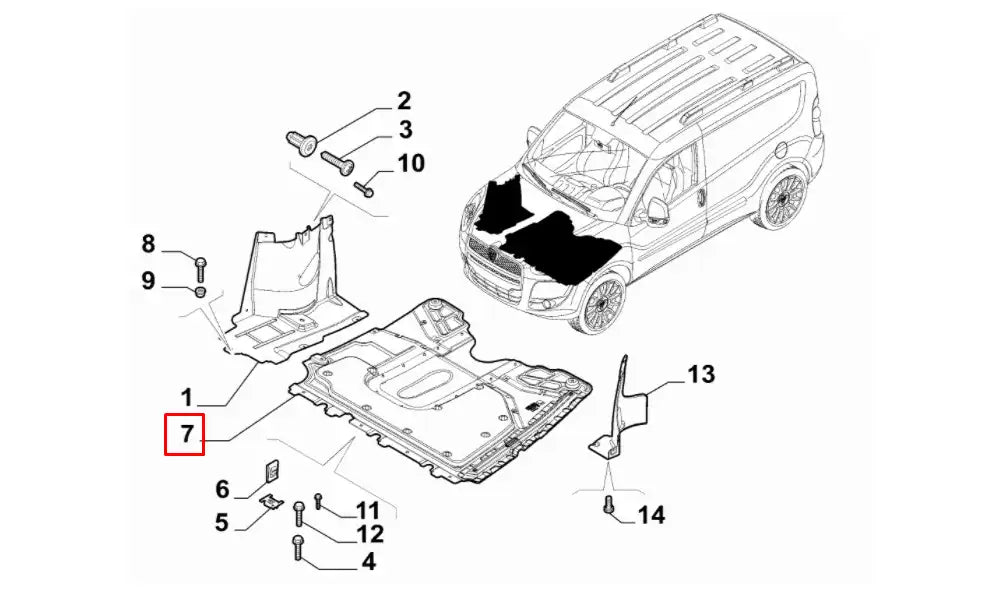 2
3
10
8
9
1
7
13
6
5
11
12
4
14