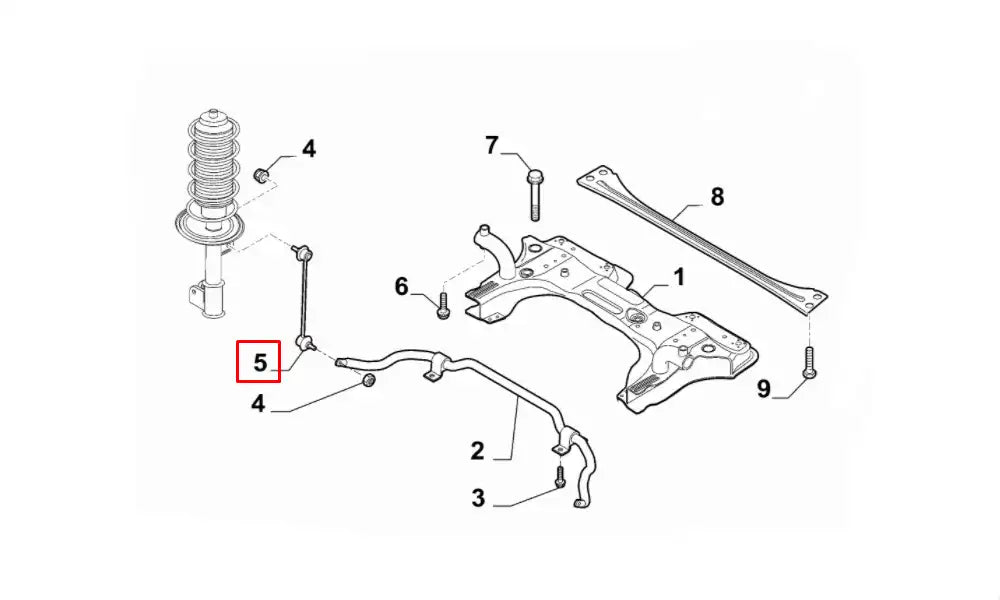 4
7
8
6
1
5
4
9
2
3