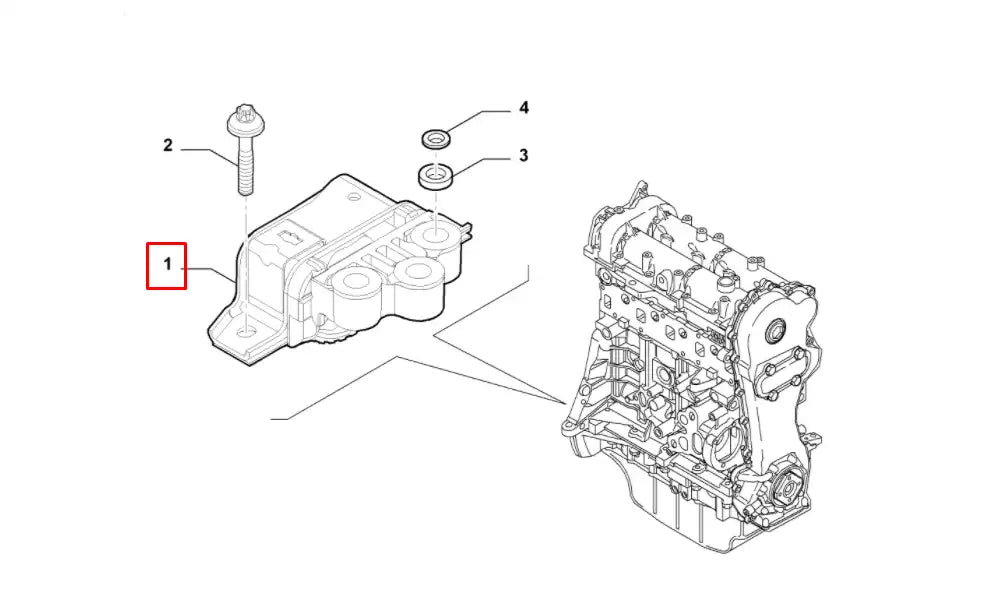 4
2
3
1