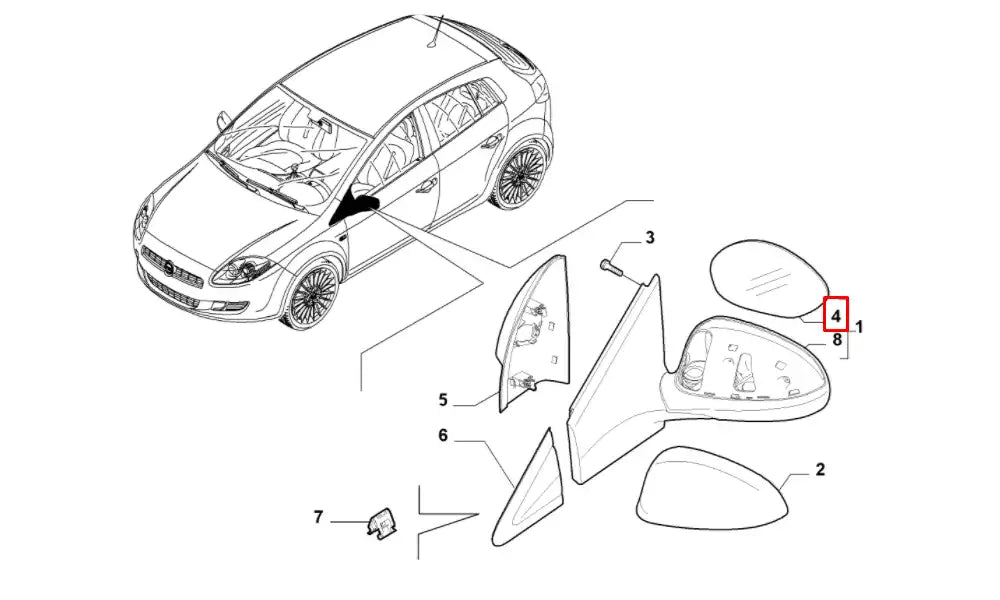 3
4
1
8
5
6
2
7