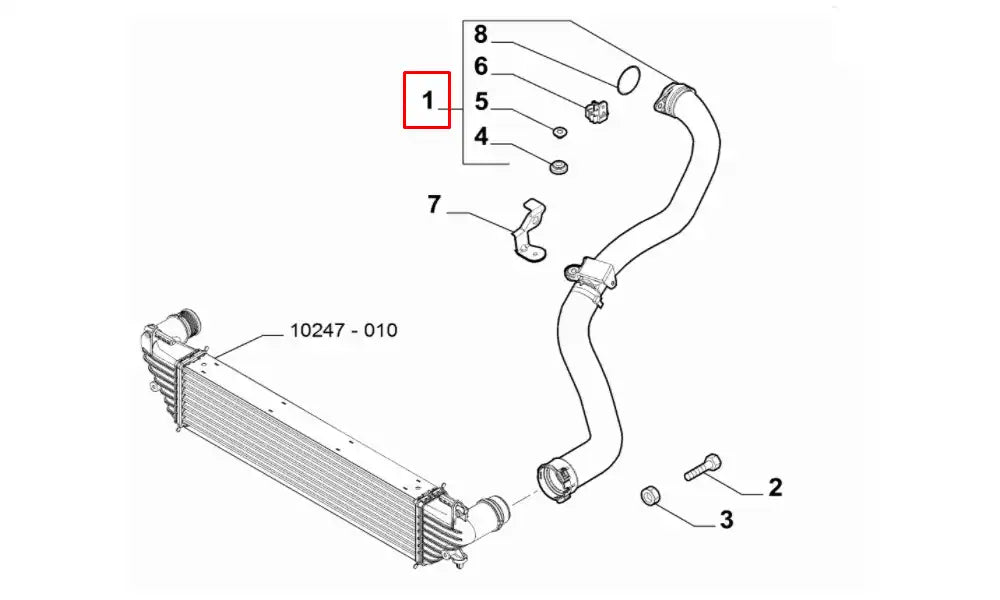 8
6
1
5
4
7
10247 - 010
2
3