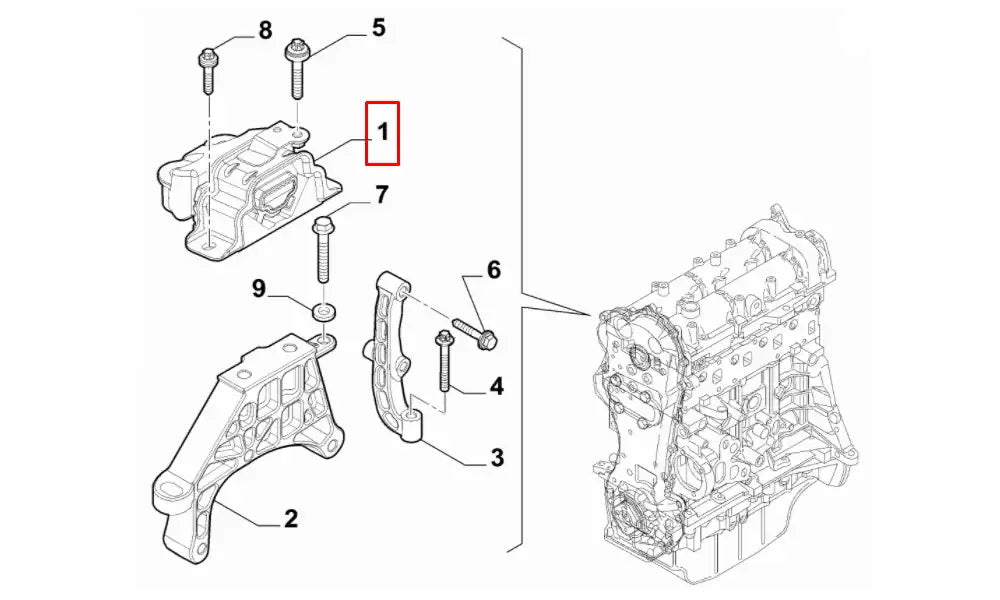 8
5
1
7
9
6
4
3
2