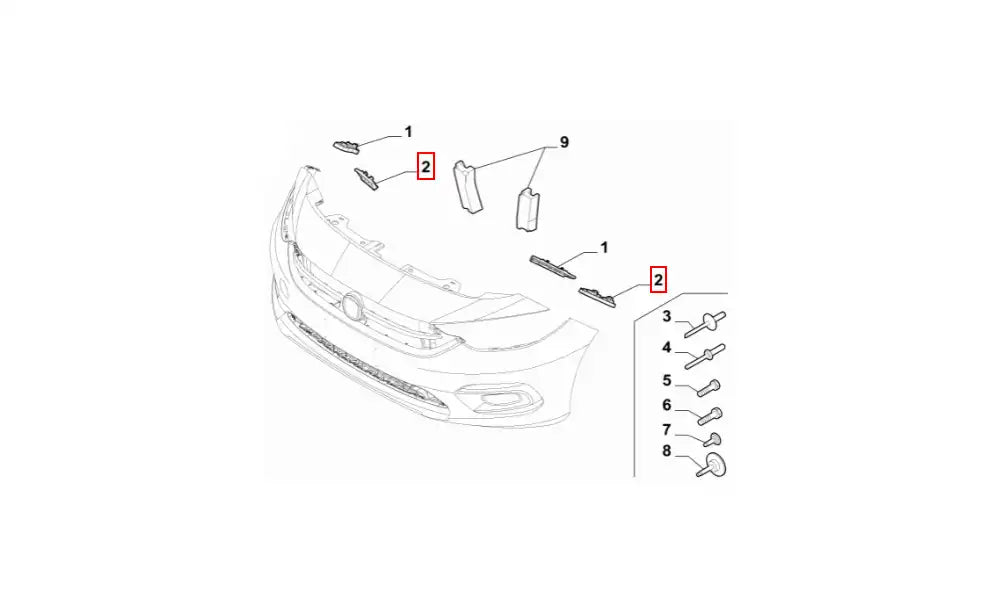 1
2
9
1
2
3
4
5
6
7
8