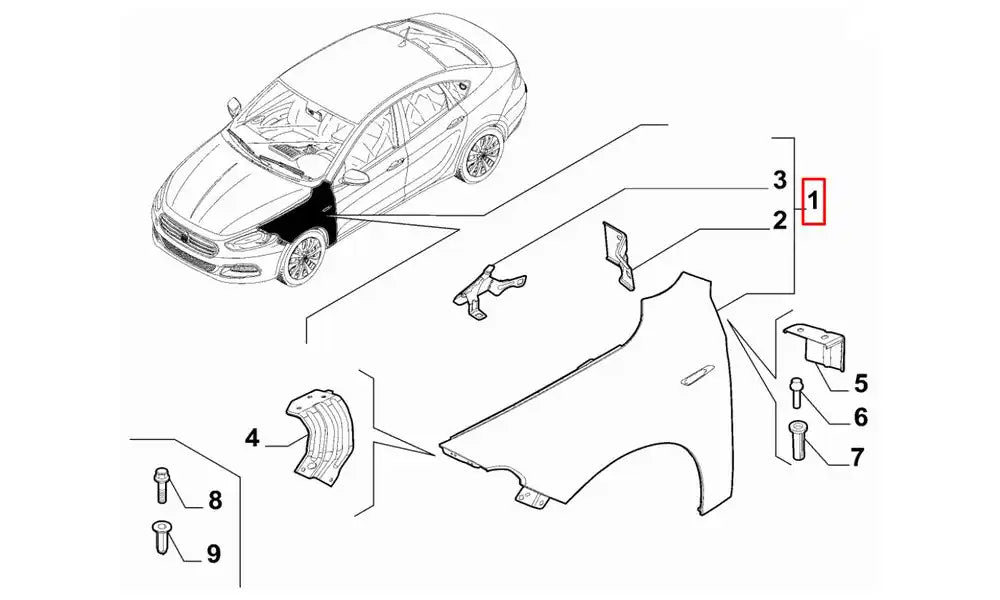 3
1
2
5
6
7
4
8
9