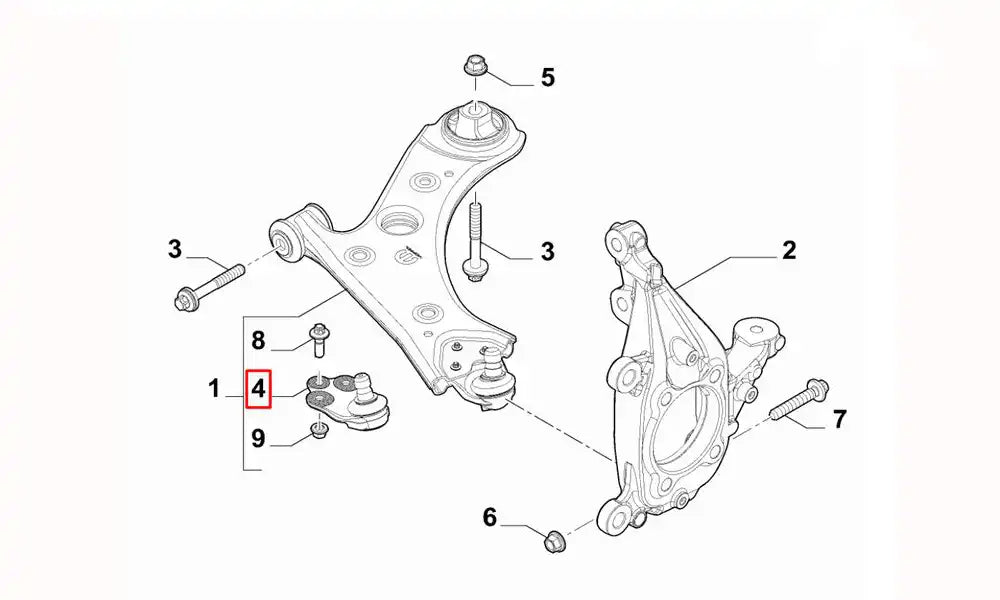 5
3
3
2
8
1
4
9
7
6