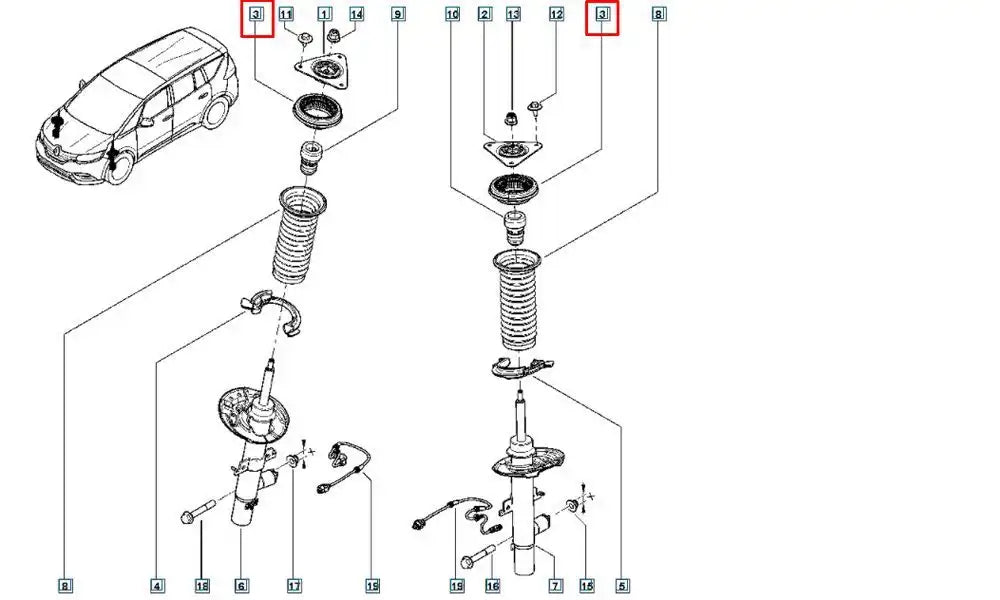 3
11
1
14
9
10
2
13
12
3
8
8
4
18
6
17
15
19
16
7
15
5