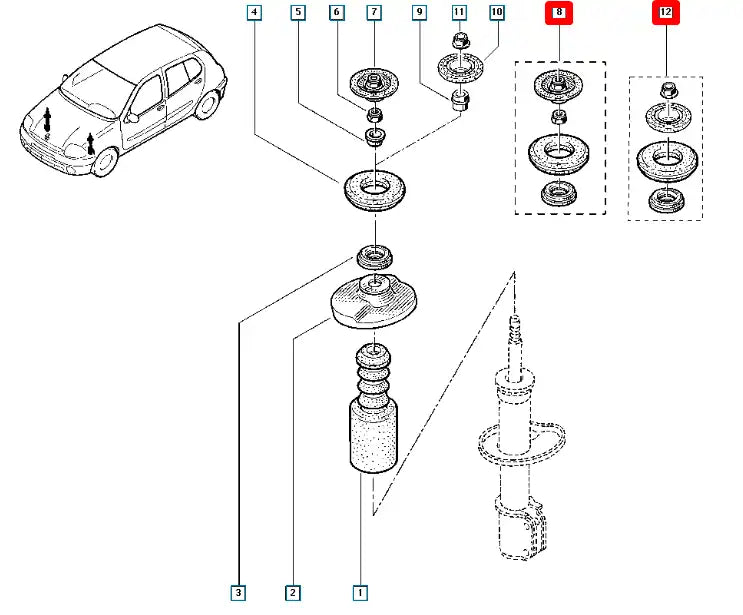 4
5
6
7
9
11
10
8
12
3
2
1