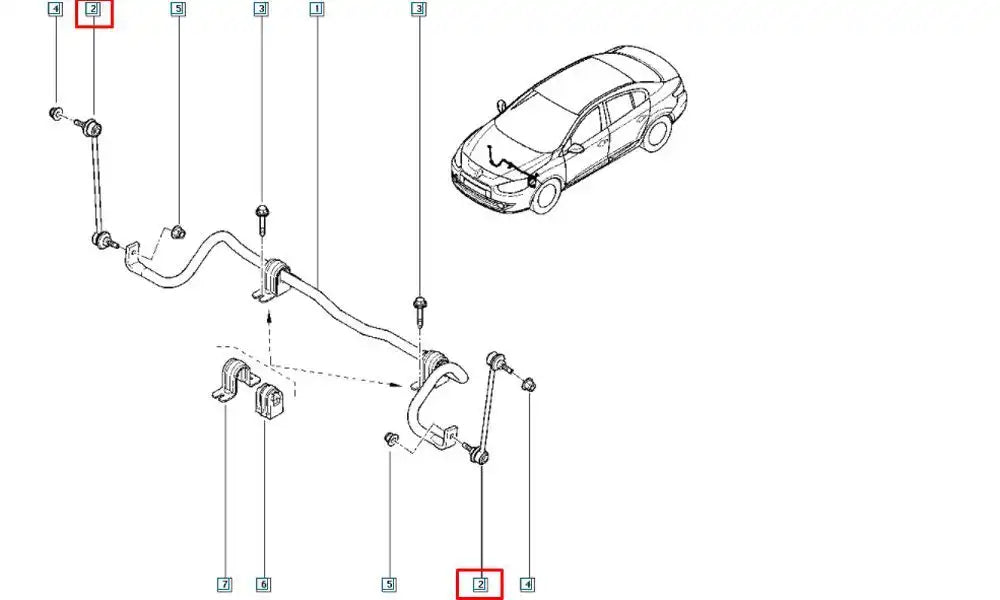 4 2 5 3 1 3

7 6 5 2 4