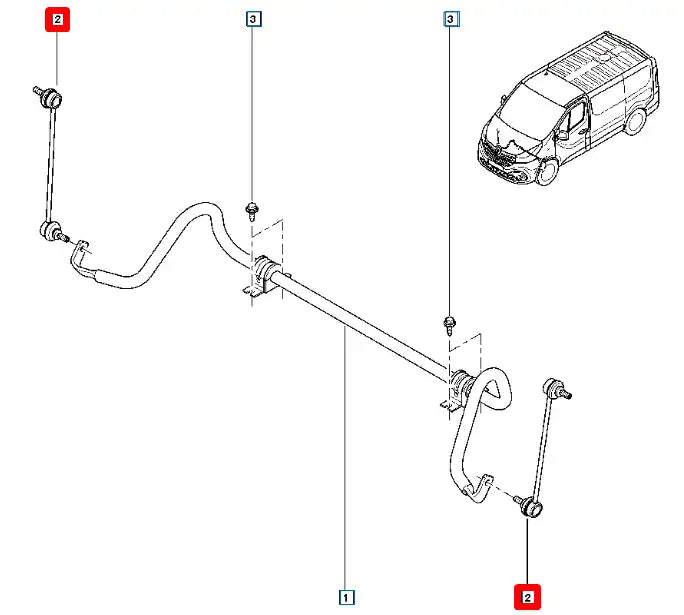 2
3
3
1
2