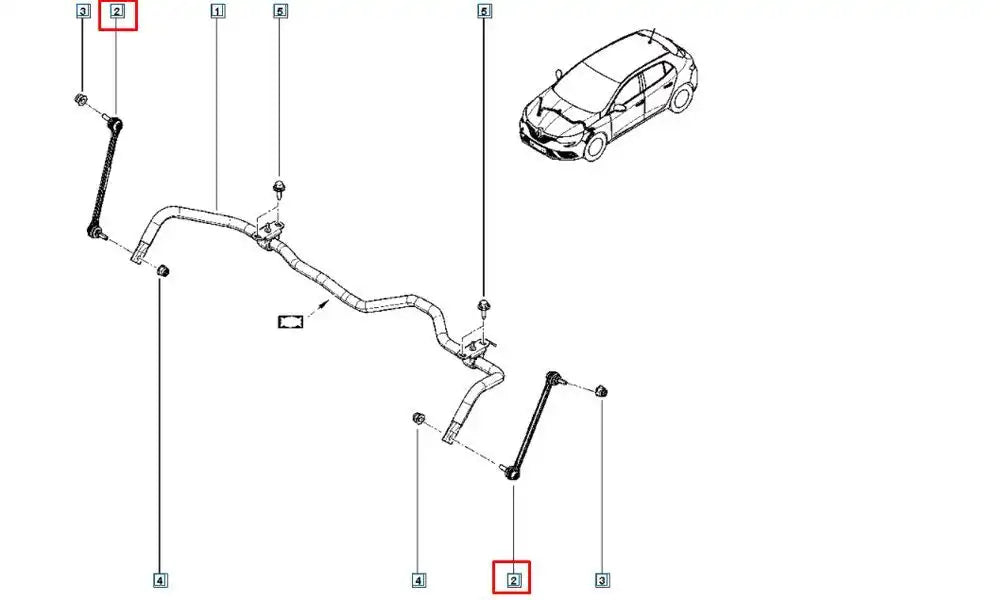 3
2
1
5
5
4
4
2
3