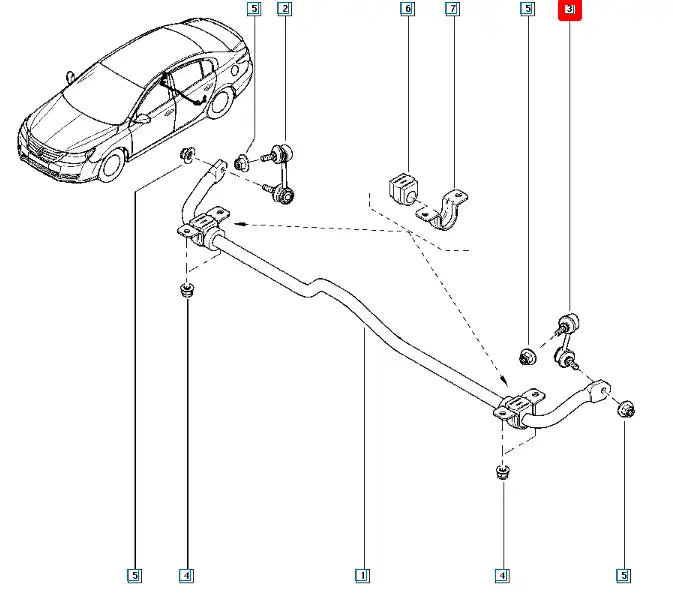 5
2
6
7
5
3
5
4
1
4
5