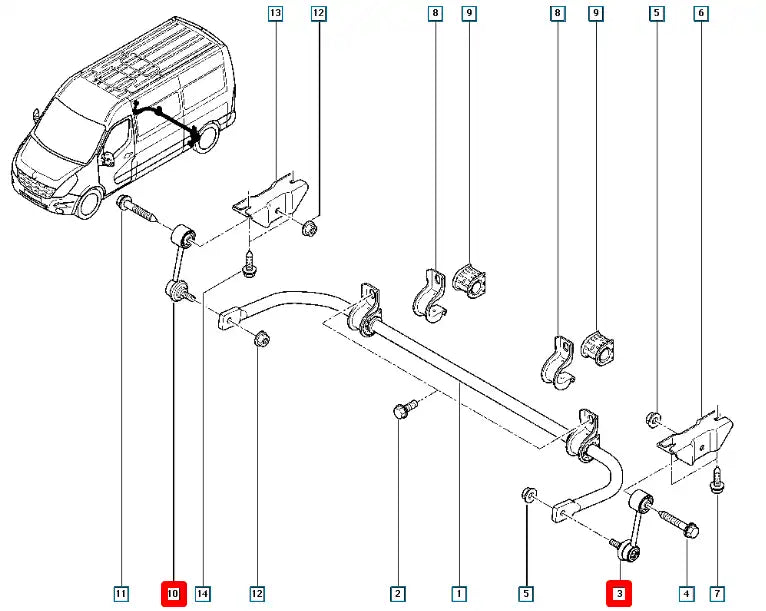 13 12 8 9 8 9 5 6

11 10 14 12 2 1 5 3 4 7