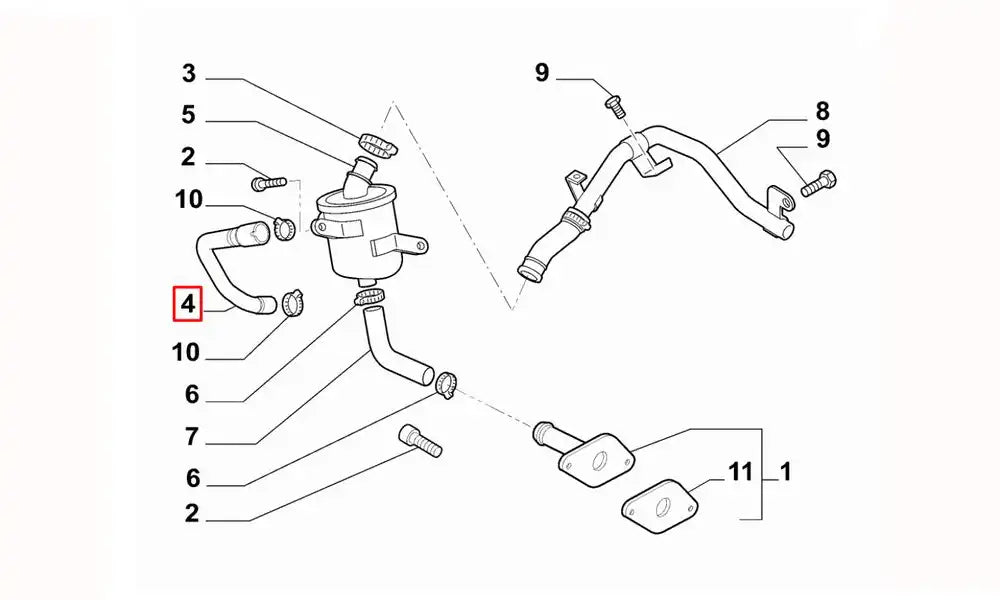 3
5
2
10
4
10
6
7
6
2
9
8
9
11
1