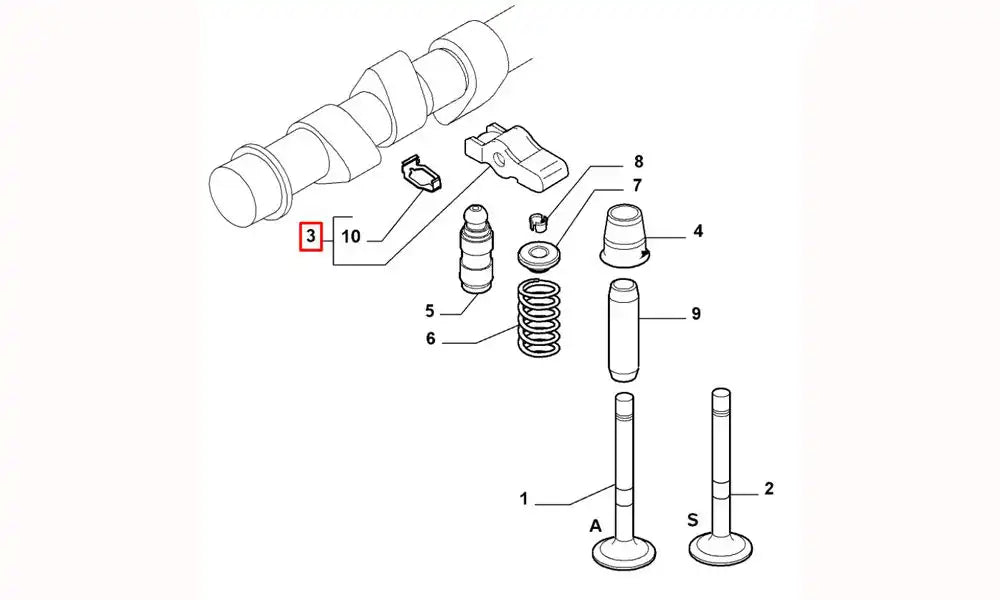 8
7
3
10
4
5
9
6
1
2
A
S