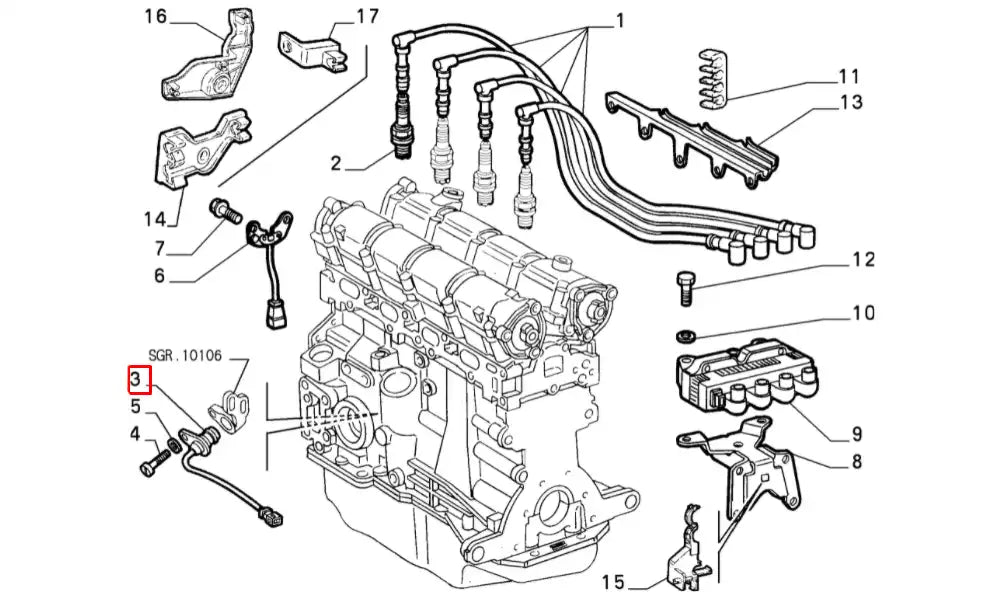 16
17
1
11
13
2
14
7
6
12
10
SGR.10106
3
5
4
9
8
15