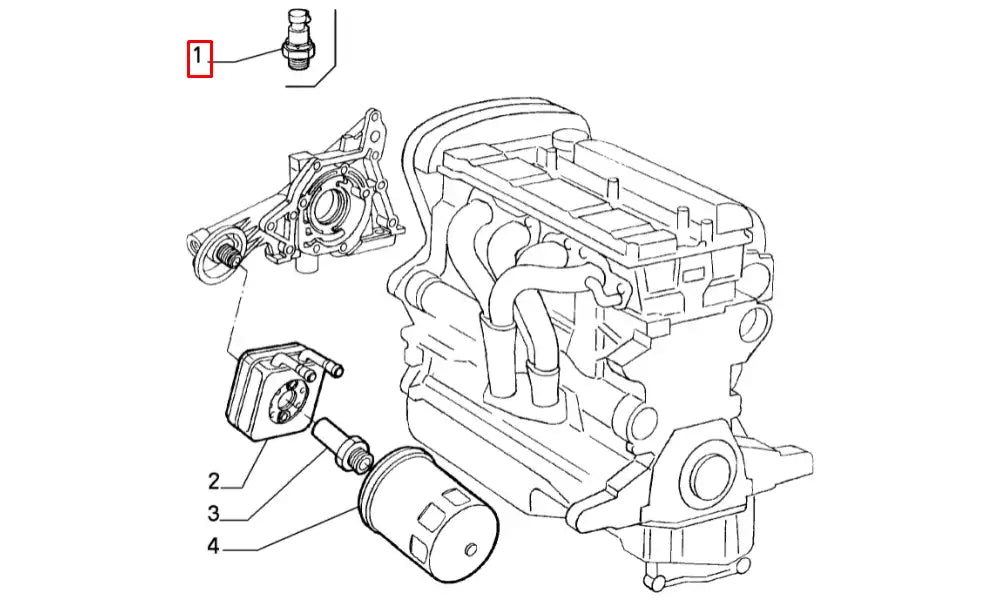 1
2
3
4