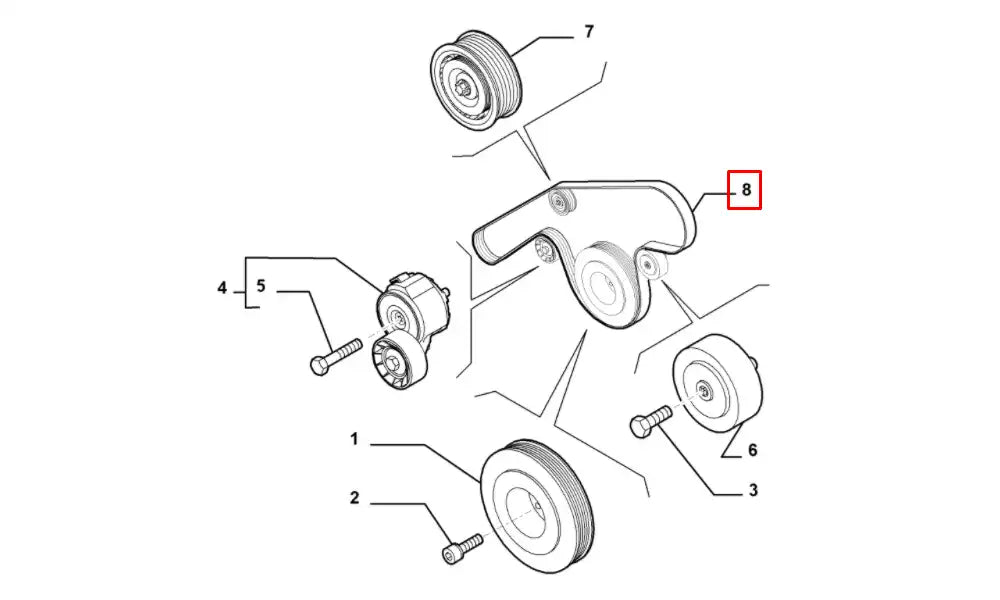 7
8
4
5
6
1
3
2