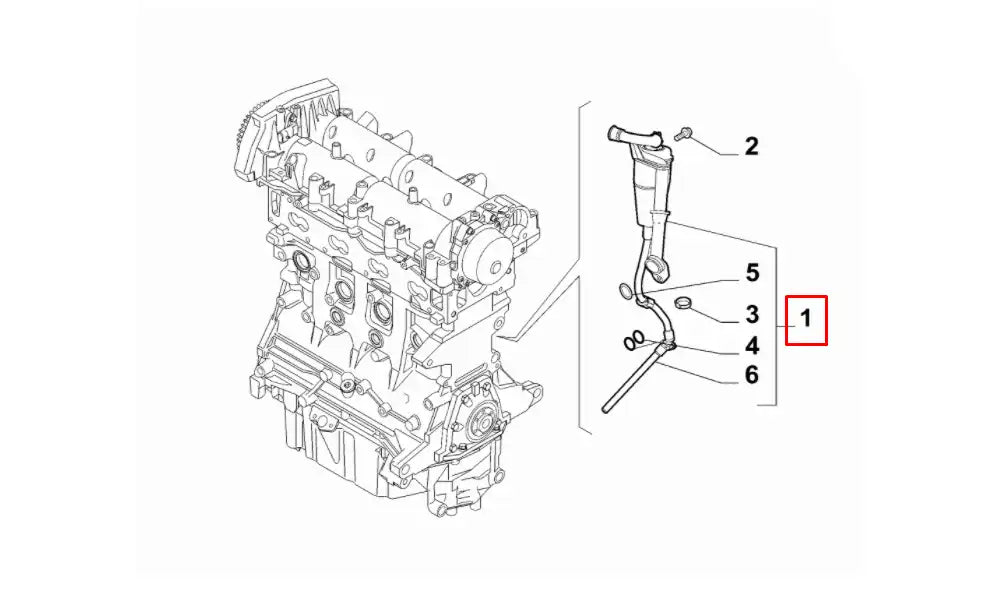 2
5
3
1
4
6