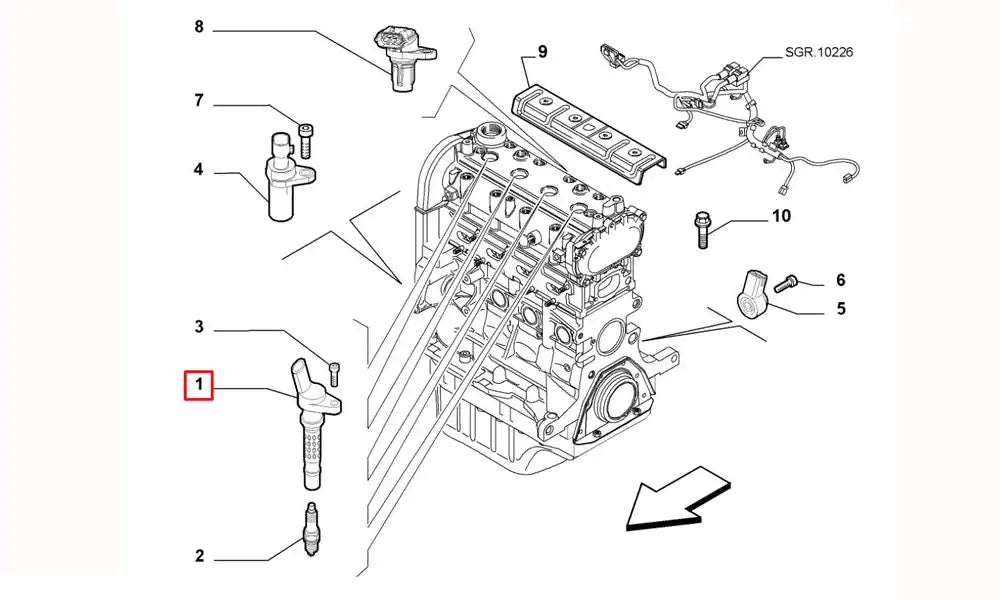 8
9
SGR.10226
7
4
10
6
5
3
1
2