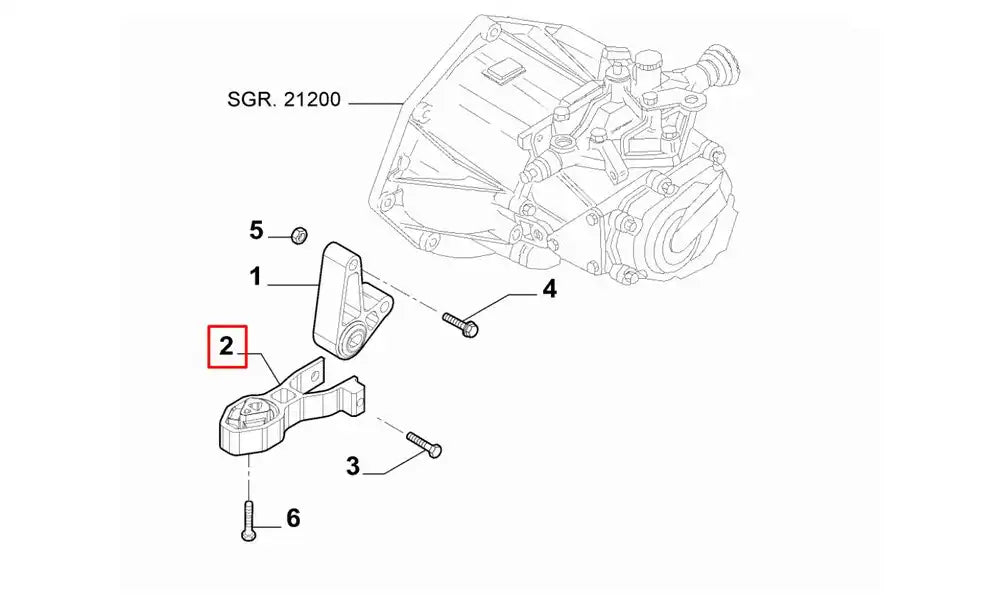 SGR. 21200
5
1
4
2
3
6