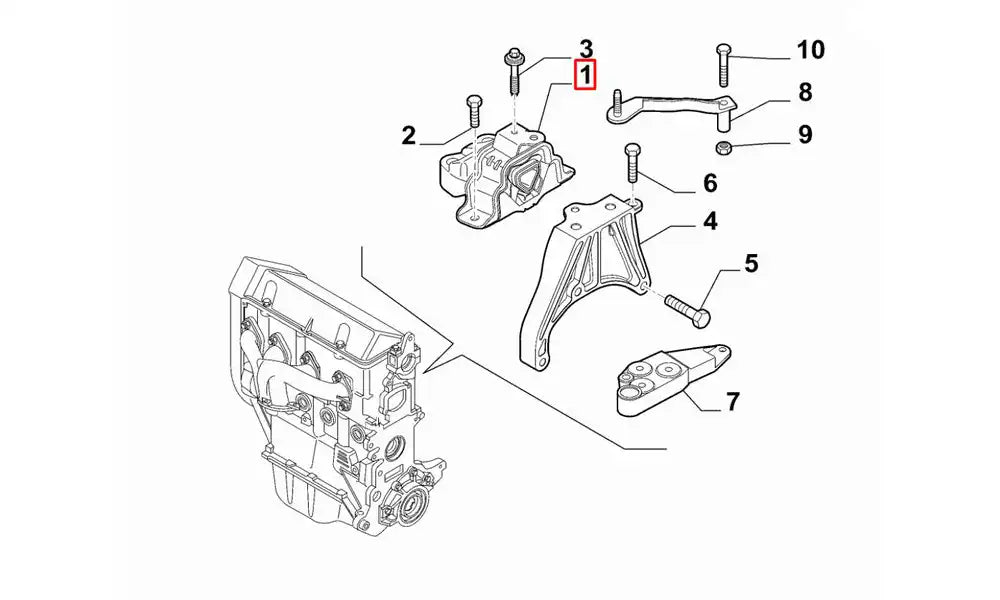 3
1
10
8
2
9
6
4
5
7