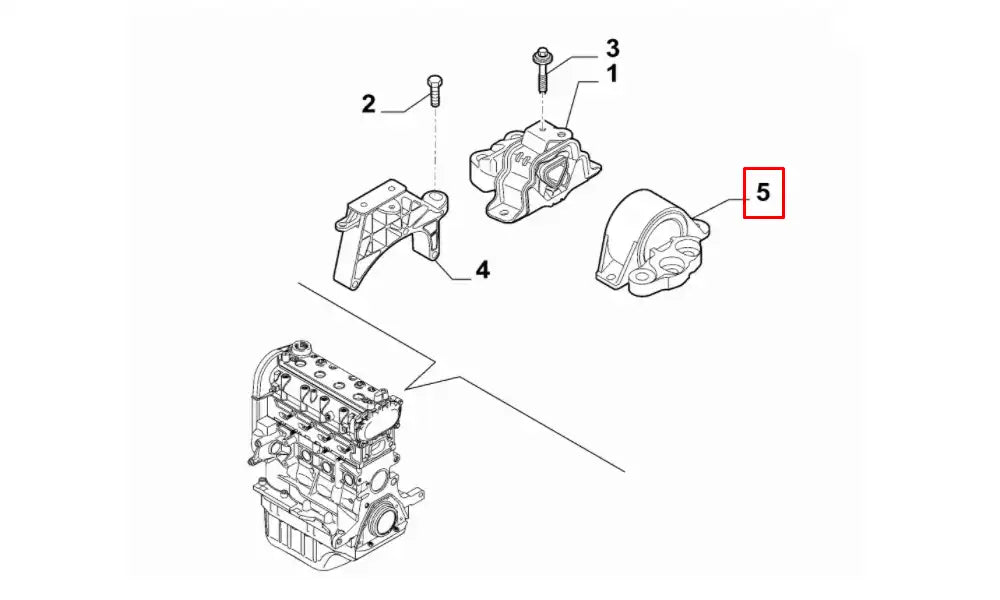 3
1
2
5
4