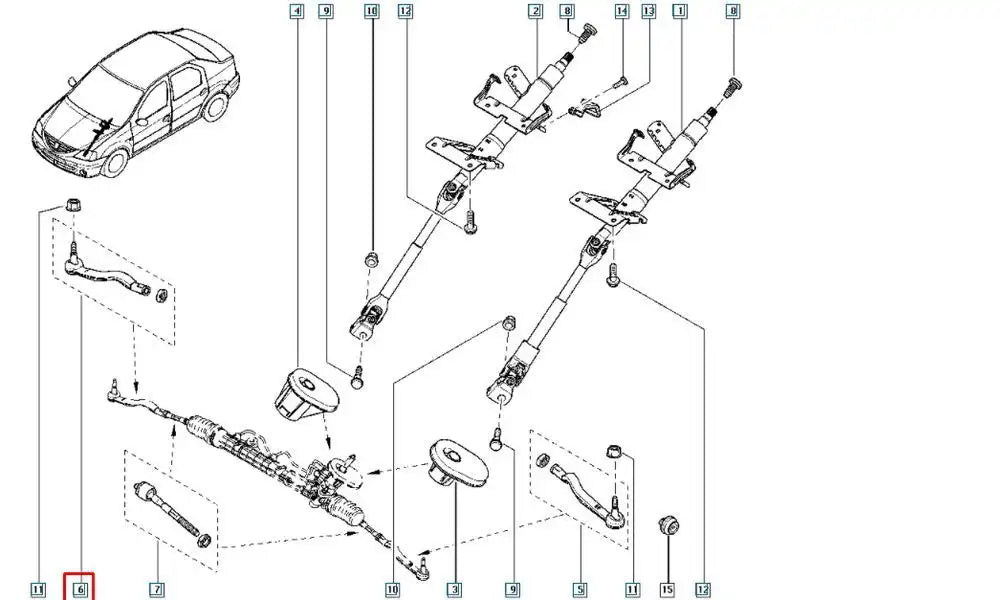 4
9
10
12
2
8
14
13
1
8
11
6
7
10
3
9
5
11
15
12